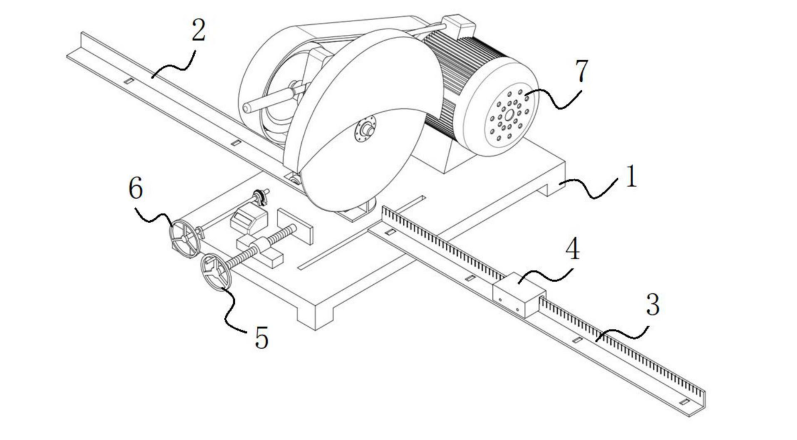 2
7
1
6
4
3
5